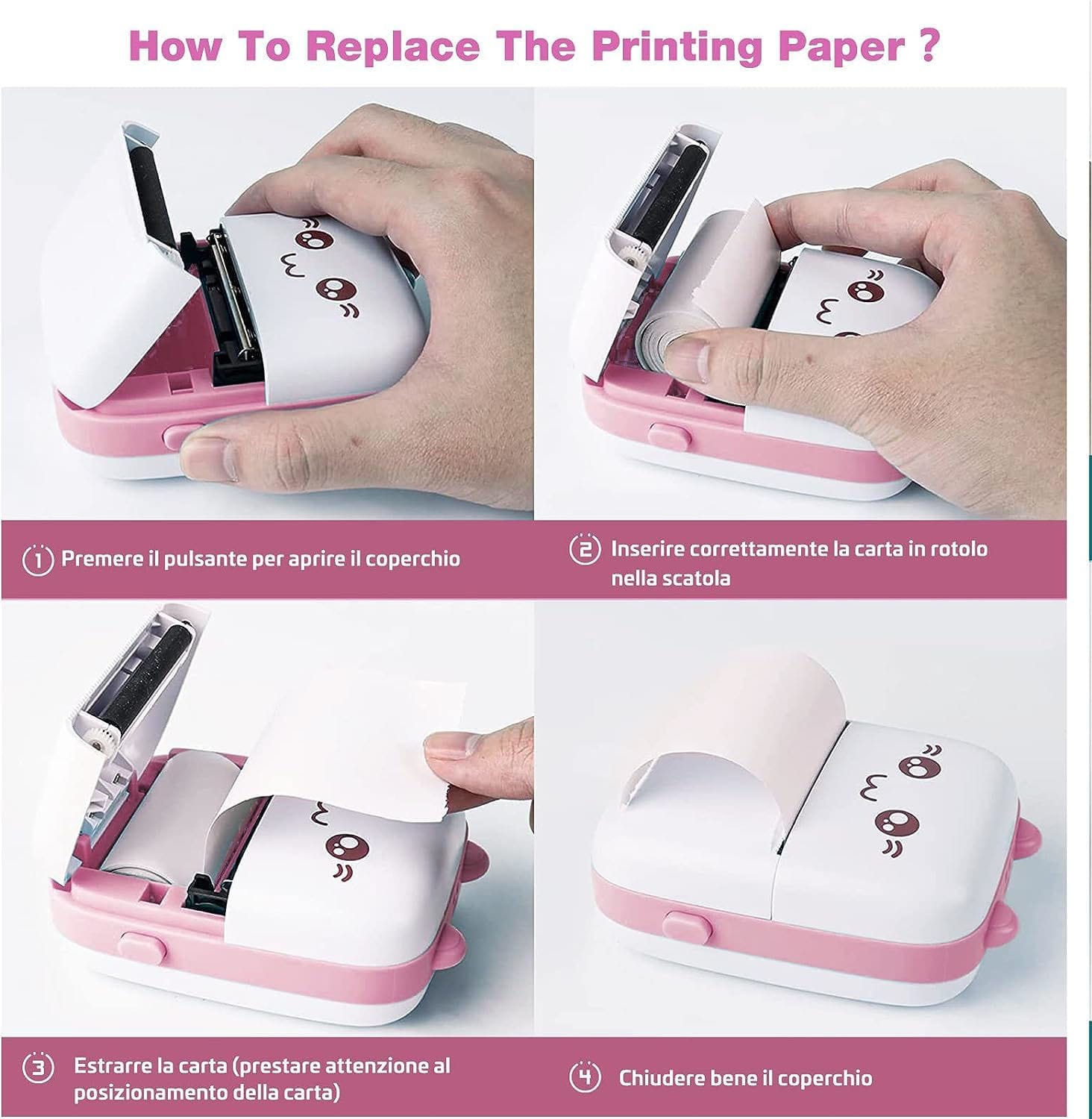 How To Replace The Printing Paper ?

1 Premere il pulsante per aprire il coperchio

2 Inserire correttamente la carta in rotolo nella scatola

3 Estrarre la carta (prestare attenzione al posizionamento della carta)

4 Chiudere bene il coperchio